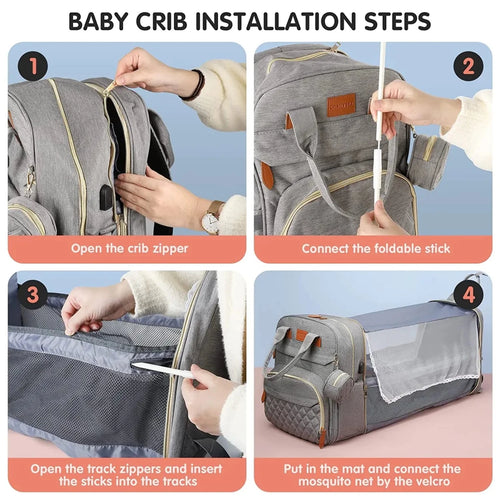 BABY CRIB INSTALLATION STEPS

1

Open the crib zipper

2

Connect the foldable stick

3

Open the track zippers and insert the sticks into the tracks

4

Put in the mat and connect the mosquito net by the velcro